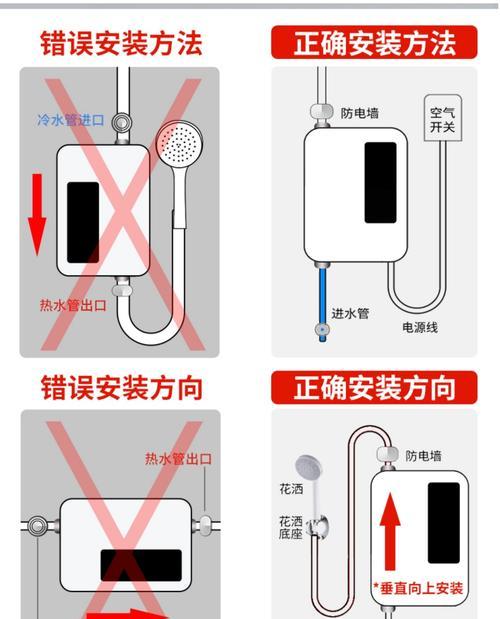 错误安装方法

冷水管进口

热水管出口

正确安装方法

防电墙

空气开关

进水管

电源线

错误安装方向

热水管出口

正确安装方向

防电墙

花洒

花洒底座

*垂直向上安装